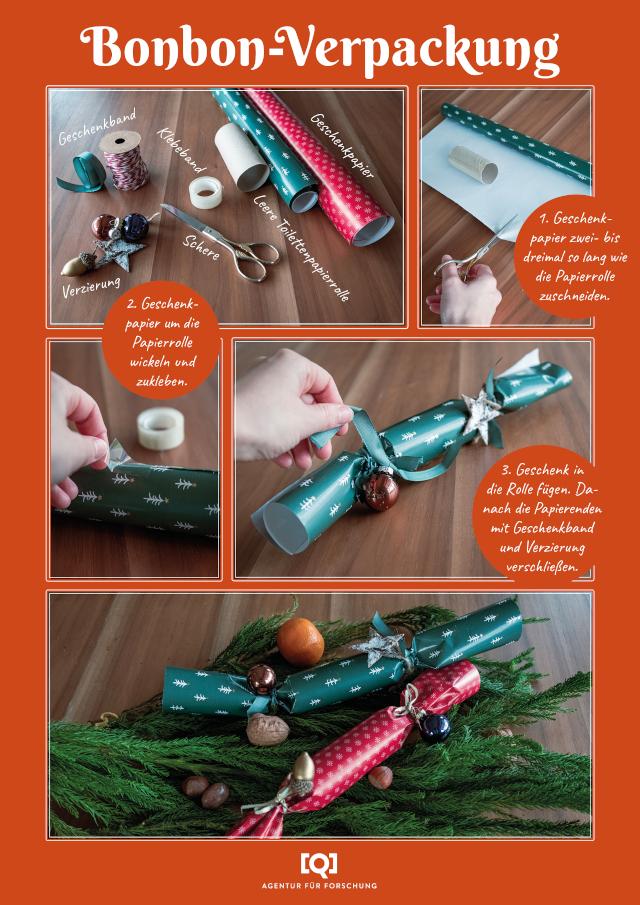 Bonbon-Verpackung

Geschenkband

Klebeband

Geschenkpapier

Leere Toilettenpapierrolle

Schere

Verzierung

1. Geschenkpapier zwei- bis dreimal so lang wie die Papierrolle zuschneiden.

2. Geschenkpapier um die Papierrolle wickeln und zukleben.

3. Geschenk in die Rolle fügen. Danach die Papierenden mit Geschenkband und Verzierung verschließen.

[Q]
AGENTUR FÜR FORSCHUNG